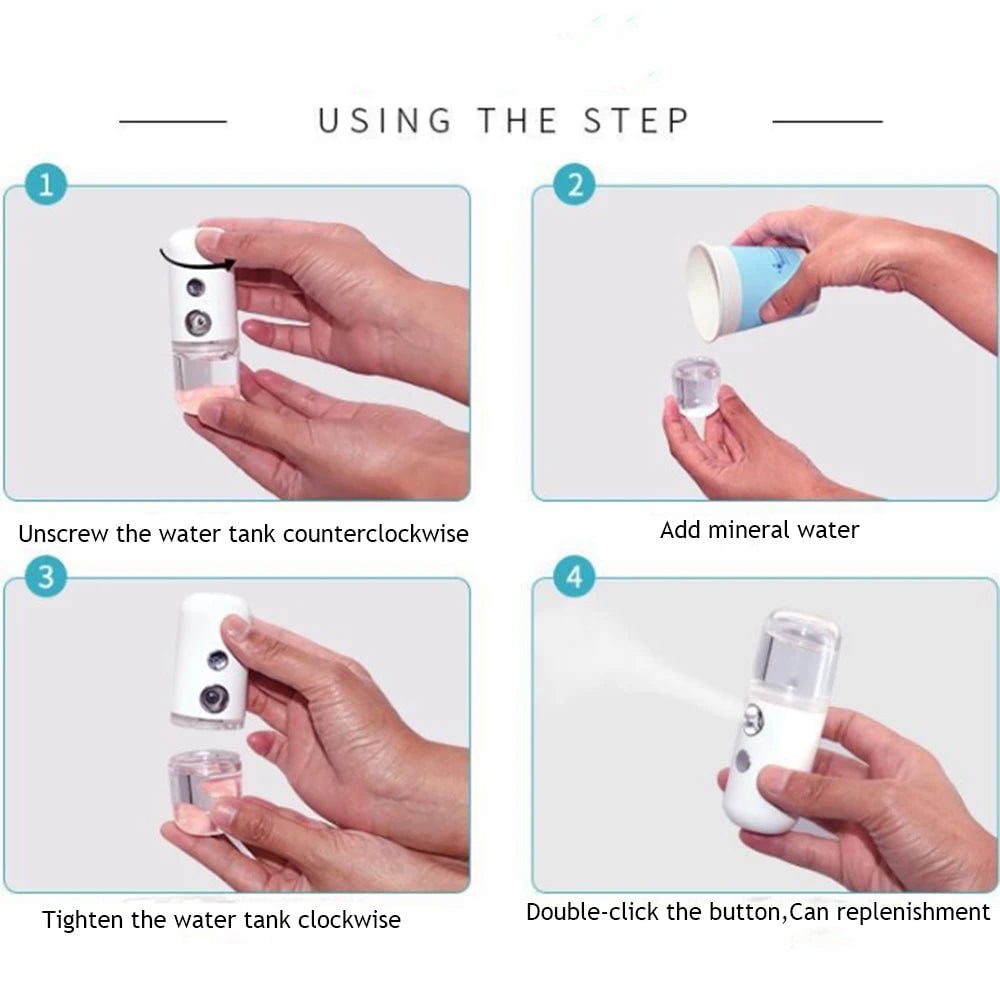 USING THE STEP

1

Unscrew the water tank counterclockwise

2

Add mineral water

3

Tighten the water tank clockwise

4

Double-click the button,Can replenishment