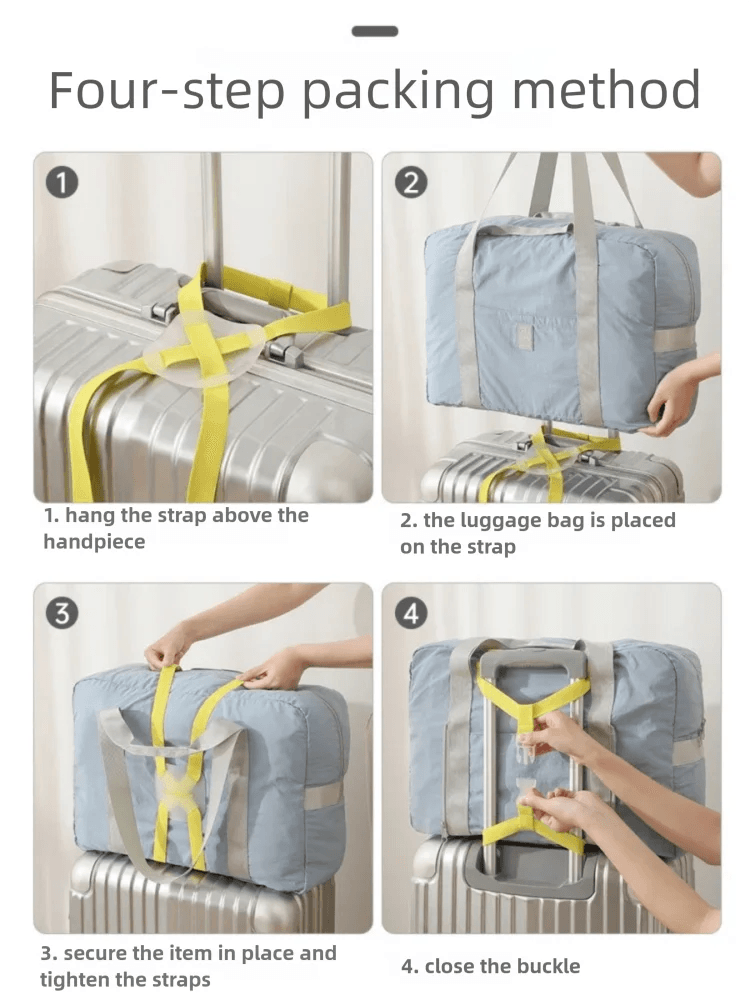 Four-step packing method

1

1. hang the strap above the handpiece

2

2. the luggage bag is placed on the strap

3

3. secure the item in place and tighten the straps

4

4. close the buckle