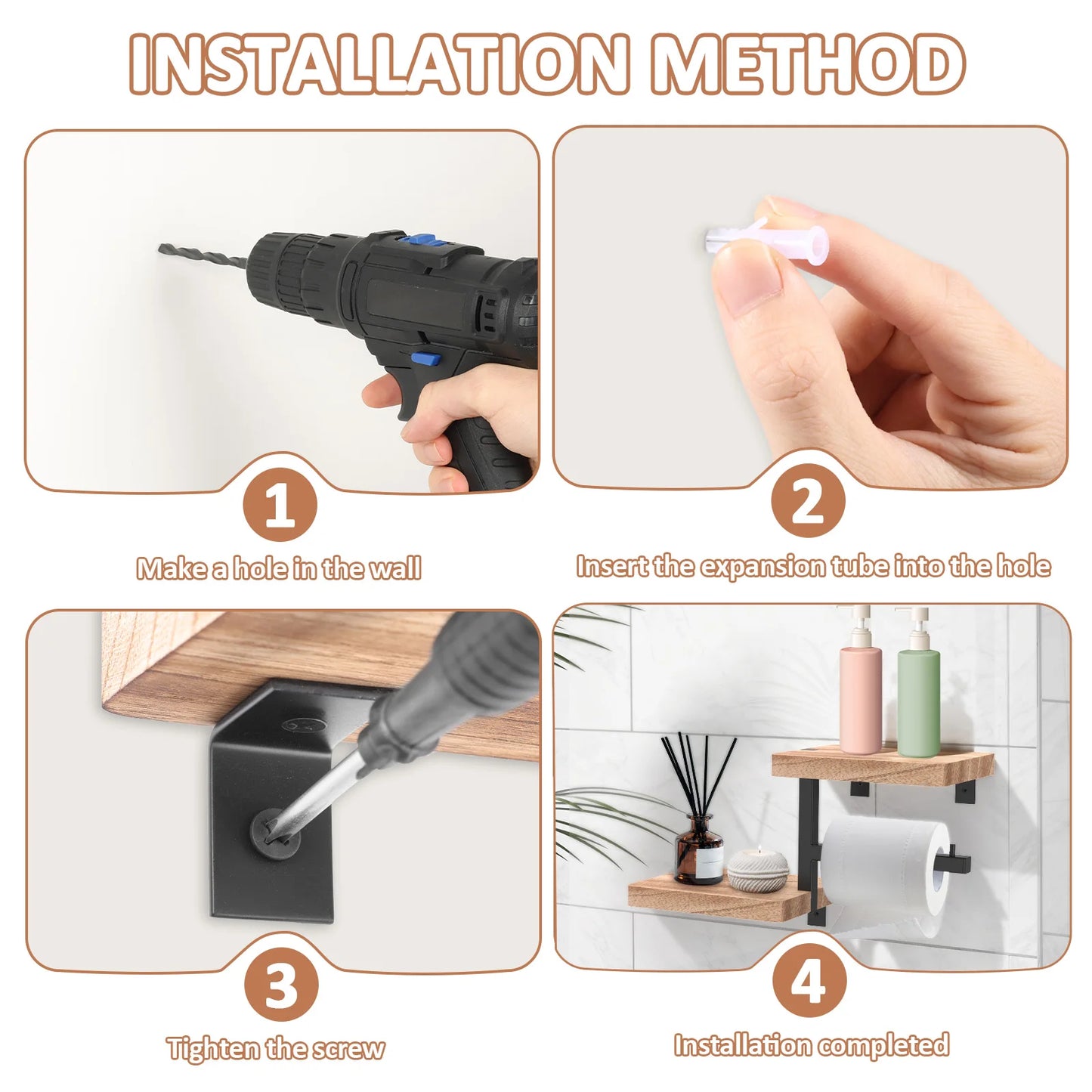 INSTALLATION METHOD

1

Make a hole in the wall

2

Insert the expansion tube into the hole

3

Tighten the screw

4

Installation completed