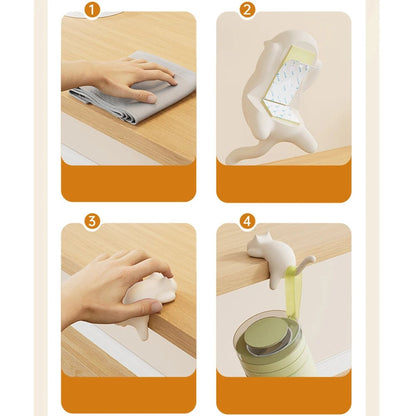 1
2
3
4